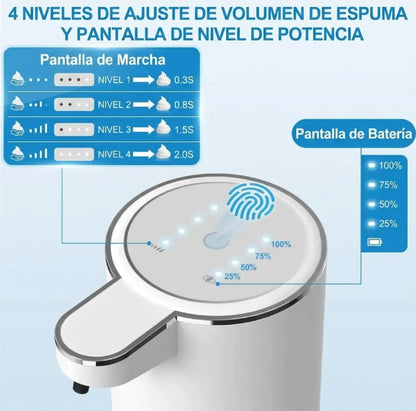 4 NIVELES DE AJUSTE DE VOLUMEN DE ESPUMA Y PANTALLA DE NIVEL DE POTENCIA

Pantalla de Marcha

NIVEL 1 0.3S

NIVEL 2 0.8S

NIVEL 3 1.5S

NIVEL 4 2.0S

Pantalla de Batería

100%

75%

50%

25%

100%

75%

50%

25%